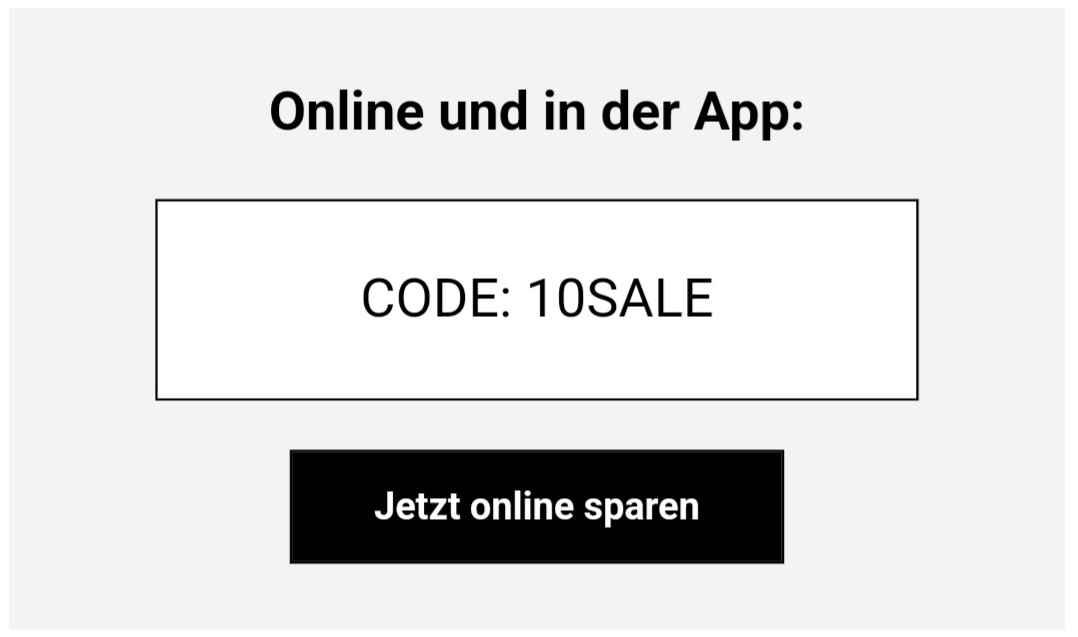 Online und in der App:

CODE: 10SALE

Jetzt online sparen