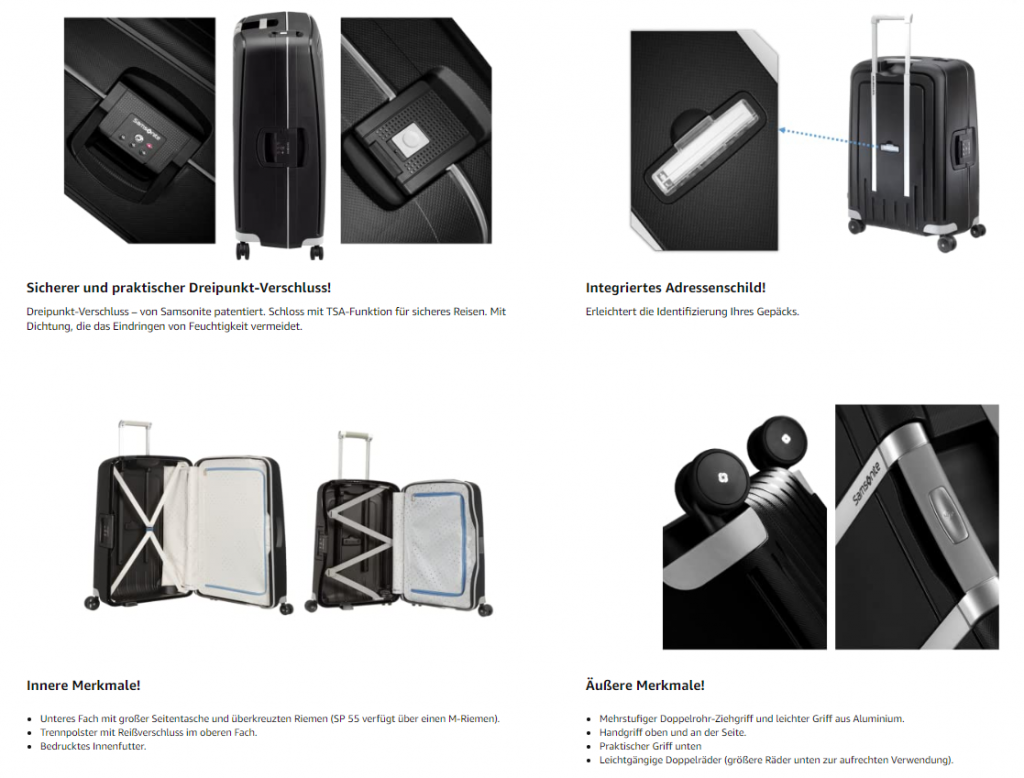 Samsonite

Sicherer und praktischer Dreipunkt-Verschluss!

Dreipunkt-Verschluss – von Samsonite patentiert. Schloss mit TSA-Funktion für sicheres Reisen. Mit Dichtung, die das Eindringen von Feuchtigkeit vermeidet.

Integriertes Adressenschild!

Erleichtert die Identifizierung Ihres Gepäcks.

Samsonite

Innere Merkmale!

- Unteres Fach mit großer Seitentasche und überkreuzten Riemen (SP 55 verfügt über einen M-Riemen).
- Trennpolster mit Reißverschluss im oberen Fach.
- Bedrucktes Innenfutter.

Äußere Merkmale!

- Mehrstufiger Doppelrohr-Ziehgriff und leichter Griff aus Aluminium.
- Handgriff oben und an der Seite.
- Praktischer Griff unten
- Leichtgängige Doppelräder (größere Räder unten zur aufrechten Verwendung).