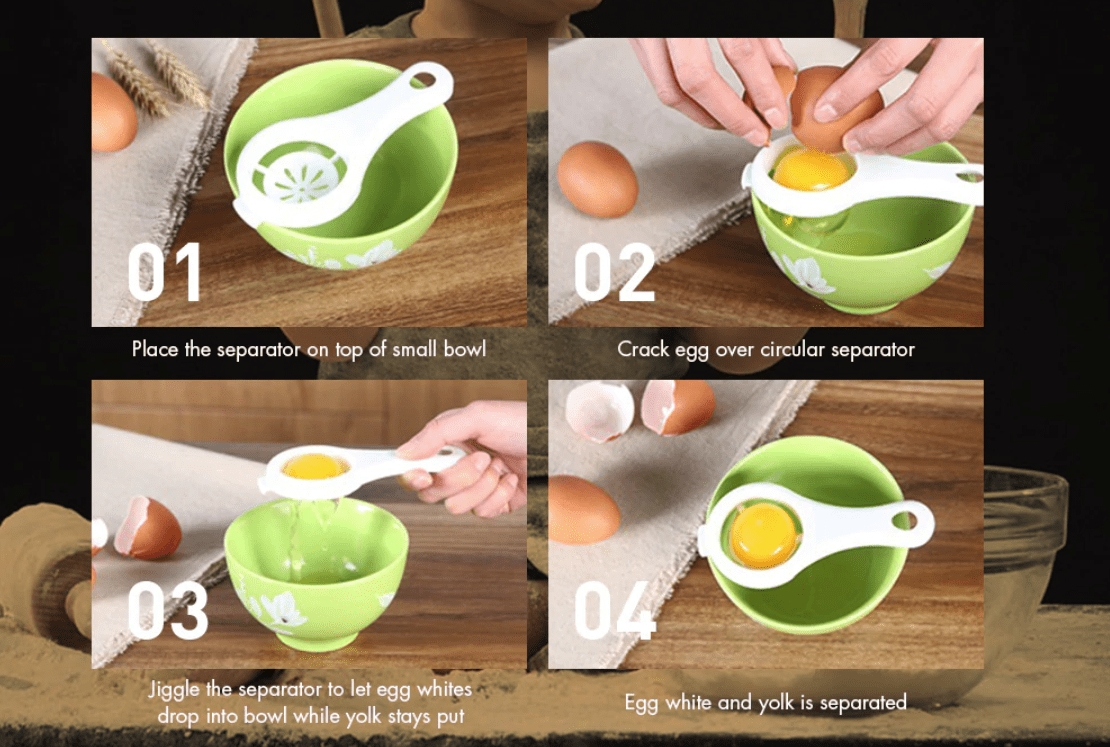 01

Place the separator on top of small bowl

02

Crack egg over circular separator

03

Jiggle the separator to let egg whites drop into bowl while yolk stays put

04

Egg white and yolk is separated